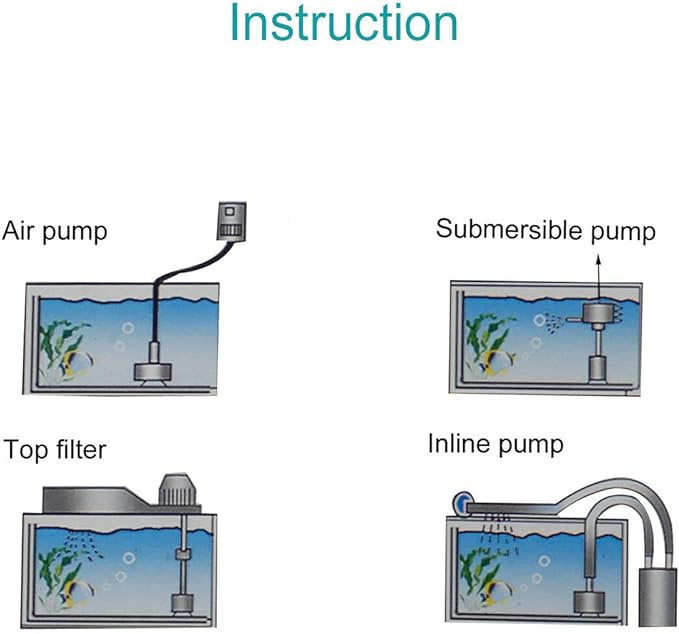 Instruction

Air pump

Submersible pump

Top filter

Inline pump