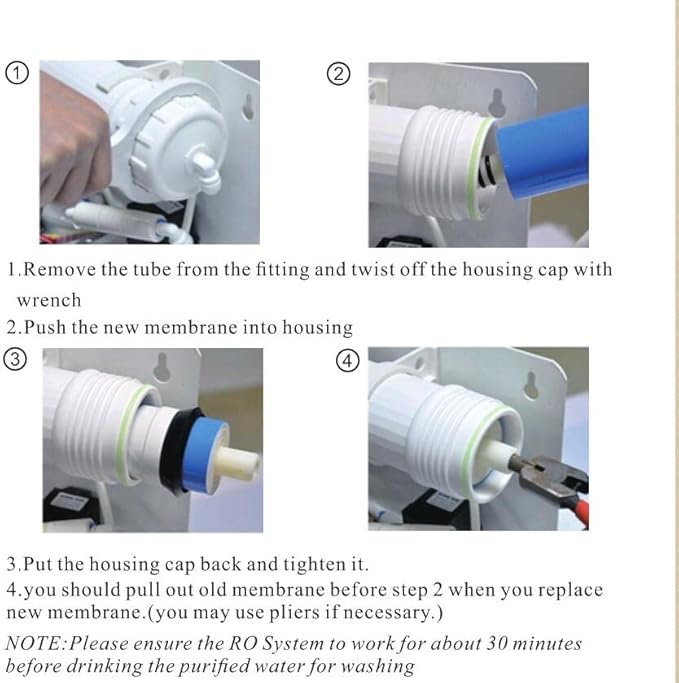 ①

②

1.Remove the tube from the fitting and twist off the housing cap with wrench

2.Push the new membrane into housing

③

④

3.Put the housing cap back and tighten it.

4.you should pull out old membrane before step 2 when you replace new membrane.(you may use pliers if necessary.)

NOTE:Please ensure the RO System to work for about 30 minutes before drinking the purified water for washing