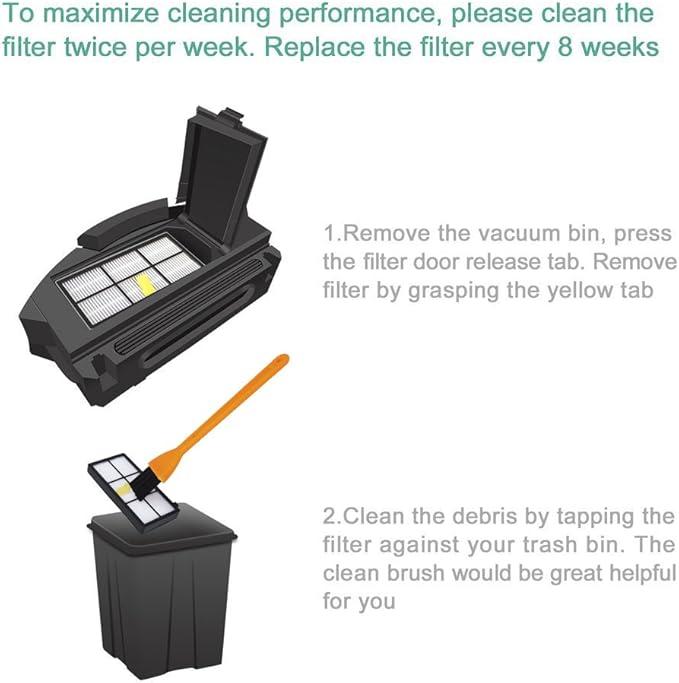 To maximize cleaning performance, please clean the filter twice per week. Replace the filter every 8 weeks

1.Remove the vacuum bin, press the filter door release tab. Remove filter by grasping the yellow tab

2.Clean the debris by tapping the filter against your trash bin. The clean brush would be great helpful for you