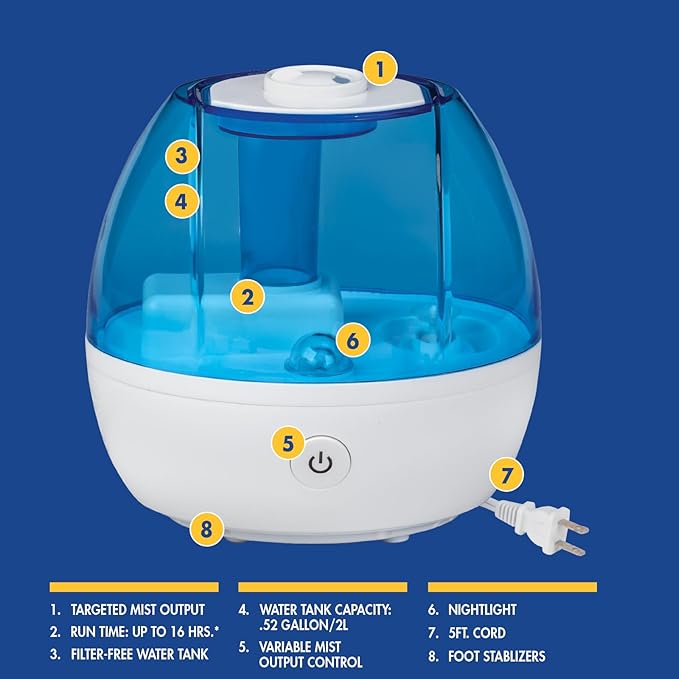 1

3

4

2

6

5

7

8

1. TARGETED MIST OUTPUT
2. RUN TIME: UP TO 16 HRS.*
3. FILTER-FREE WATER TANK

4. WATER TANK CAPACITY: .52 GALLON/2L
5. VARIABLE MIST OUTPUT CONTROL

6. NIGHTLIGHT
7. 5FT. CORD
8. FOOT STABLIZERS