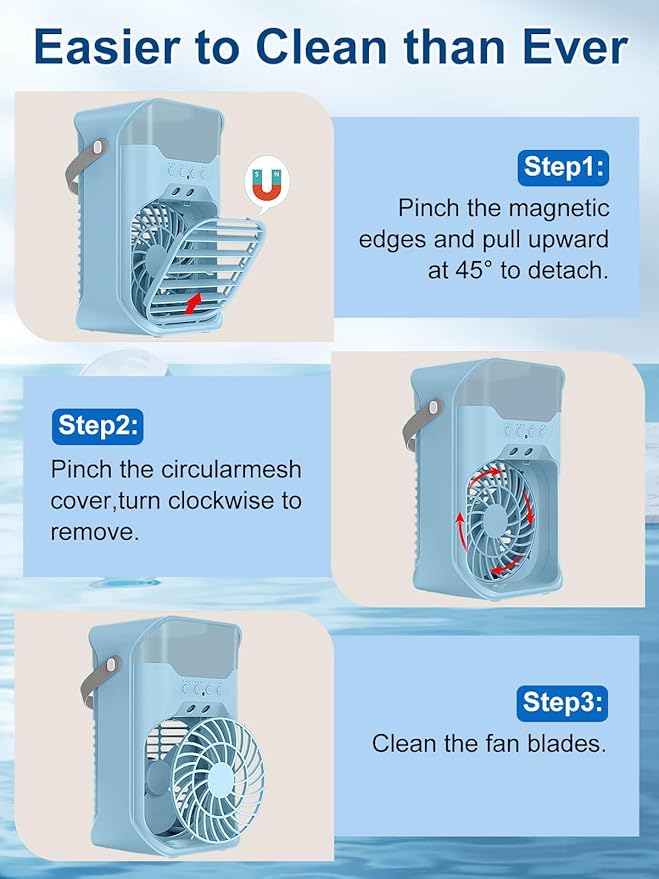 Easier to Clean than Ever

S N

Step1:

Pinch the magnetic edges and pull upward at 45° to detach.

Step2:

Pinch the circularmesh cover,turn clockwise to remove.

Step3:

Clean the fan blades.