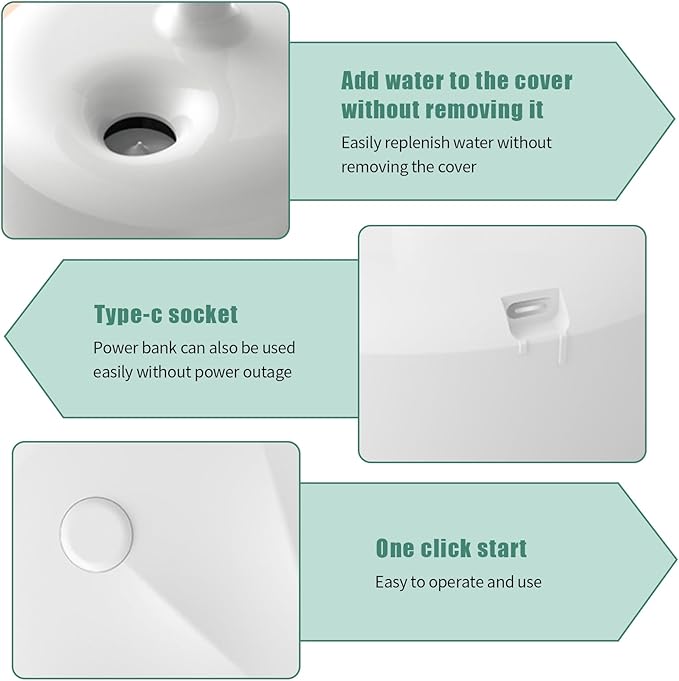 Add water to the cover without removing it

Easily replenish water without removing the cover

Type-c socket

Power bank can also be used easily without power outage

One click start

Easy to operate and use