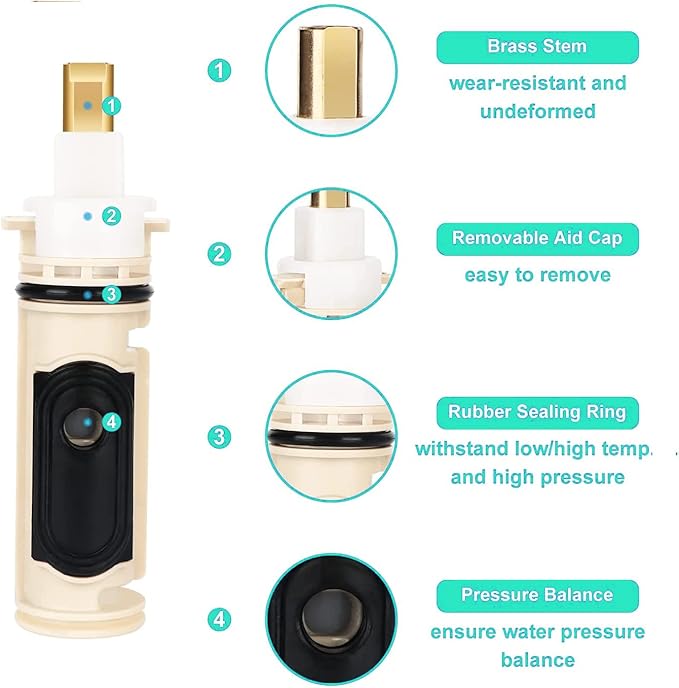 1
2
3
4

1
Brass Stem
wear-resistant and undeformed

2
Removable Aid Cap
easy to remove

3
Rubber Sealing Ring
withstand low/high temp. and high pressure

4
Pressure Balance
ensure water pressure balance