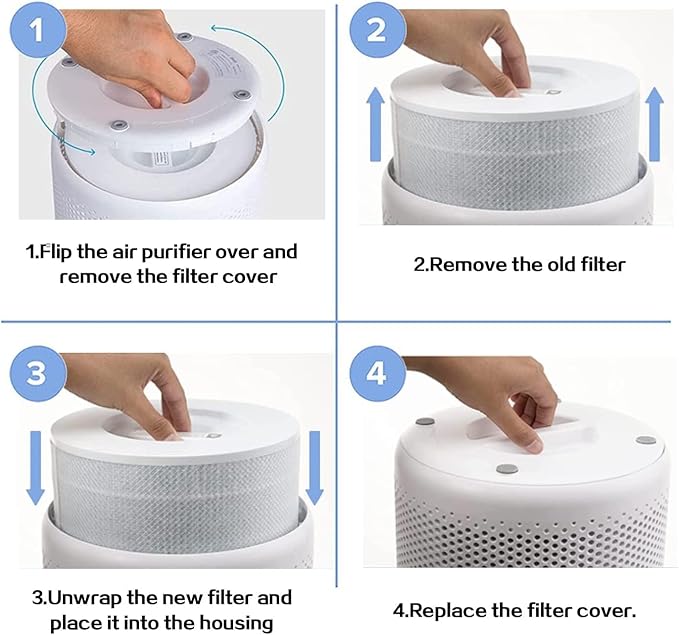 1

1.Flip the air purifier over and remove the filter cover

2

2.Remove the old filter

3

3.Unwrap the new filter and place it into the housing

4

4.Replace the filter cover.