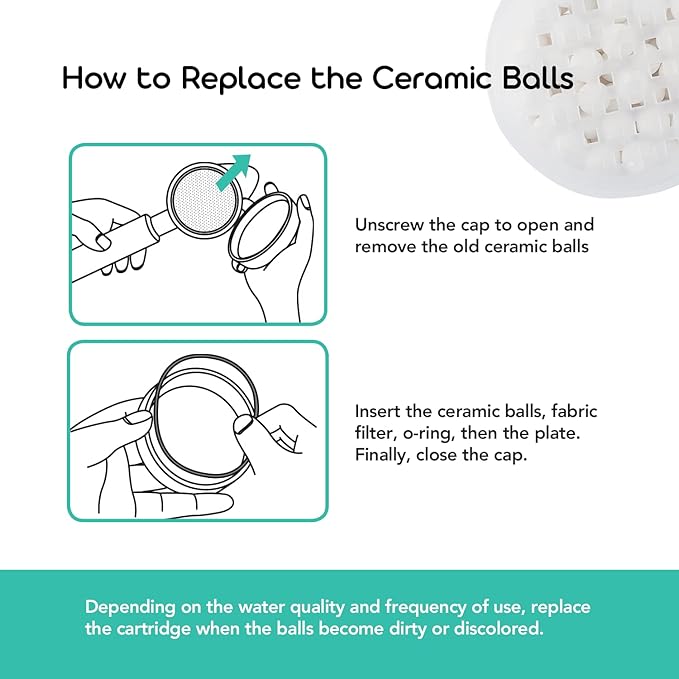 How to Replace the Ceramic Balls

Unscrew the cap to open and remove the old ceramic balls

Insert the ceramic balls, fabric filter, o-ring, then the plate. Finally, close the cap.

Depending on the water quality and frequency of use, replace the cartridge when the balls become dirty or discolored.