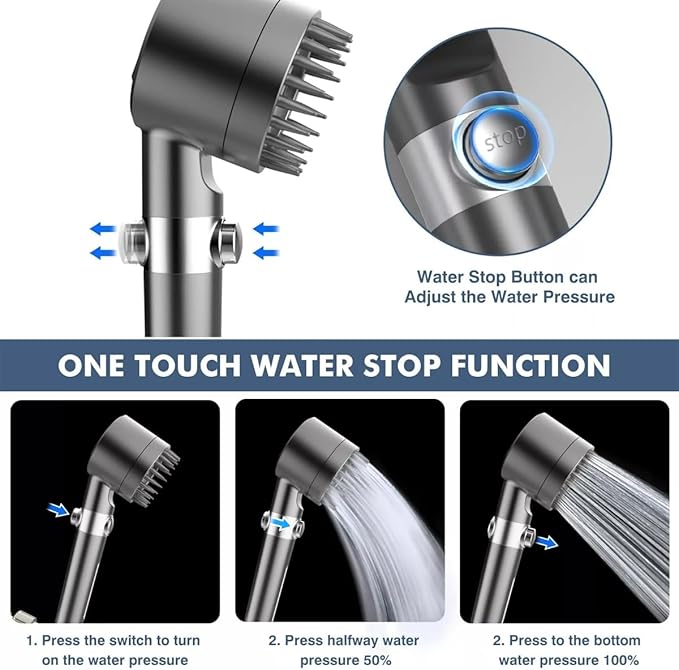 stop

Water Stop Button can Adjust the Water Pressure

ONE TOUCH WATER STOP FUNCTION

1. Press the switch to turn on the water pressure

2. Press halfway water pressure 50%

2. Press to the bottom water pressure 100%