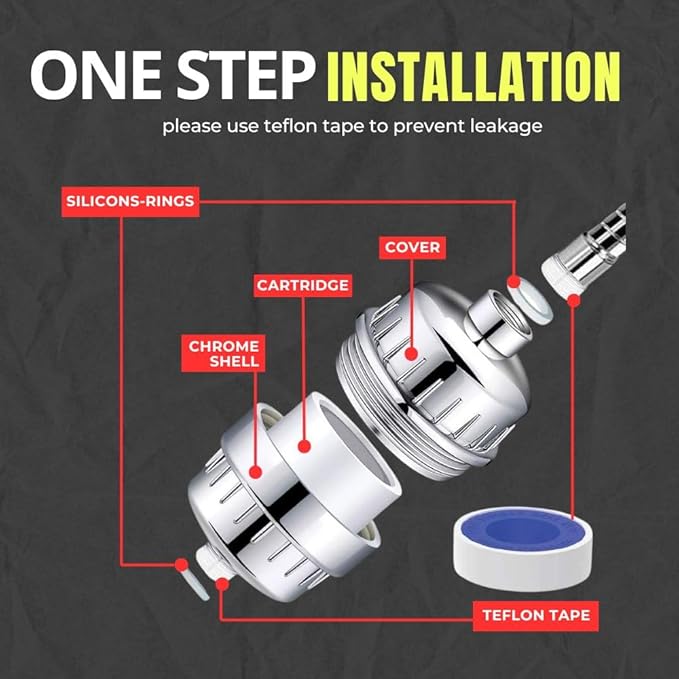 ONE STEP INSTALLATION

please use teflon tape to prevent leakage

SILICONS-RINGS

COVER

CARTRIDGE

CHROME SHELL

TEFLON TAPE