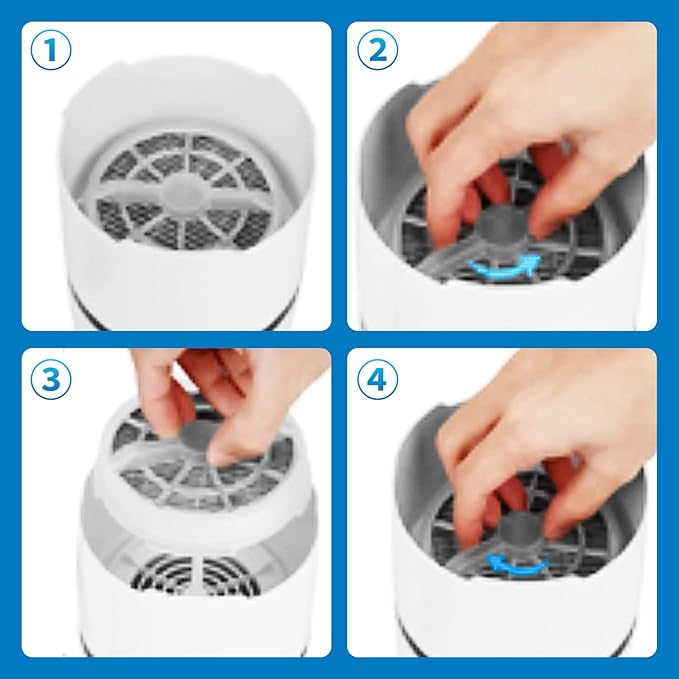 1

2

3

4