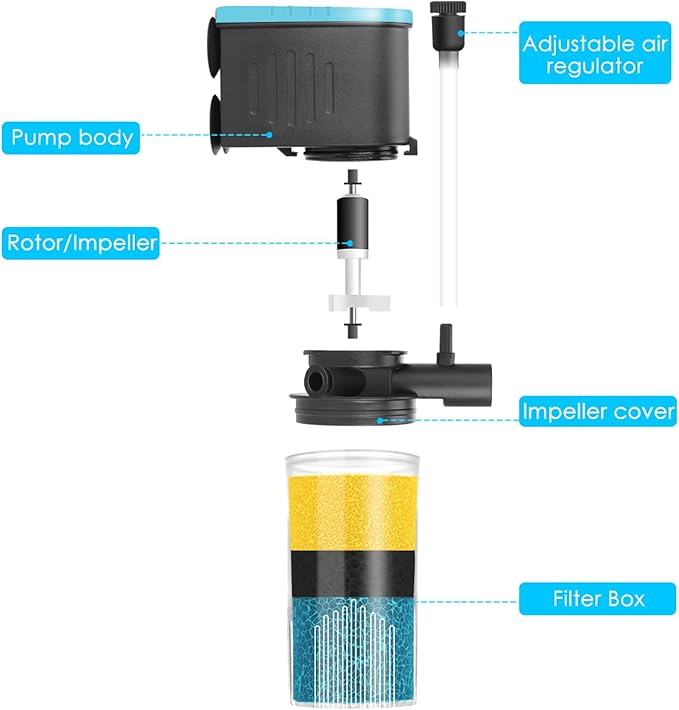 Adjustable air regulator

Pump body

Rotor/Impeller

Impeller cover

Filter Box