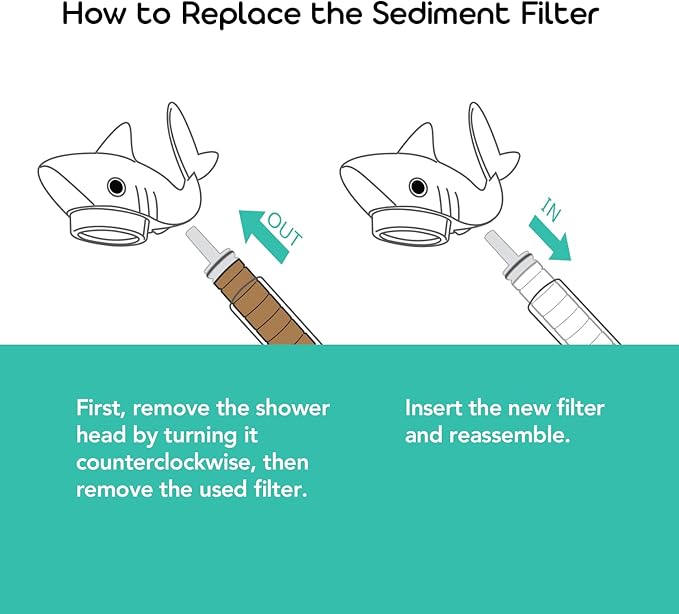 How to Replace the Sediment Filter

OUT

IN

First, remove the shower head by turning it counterclockwise, then remove the used filter.

Insert the new filter and reassemble.