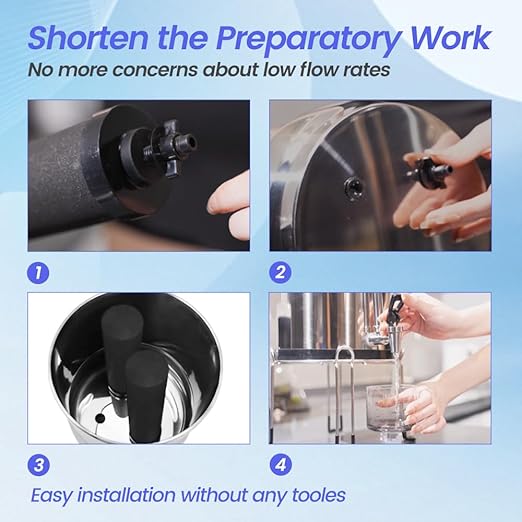 Shorten the Preparatory Work
No more concerns about low flow rates

1

2

3

4

Easy installation without any tooles