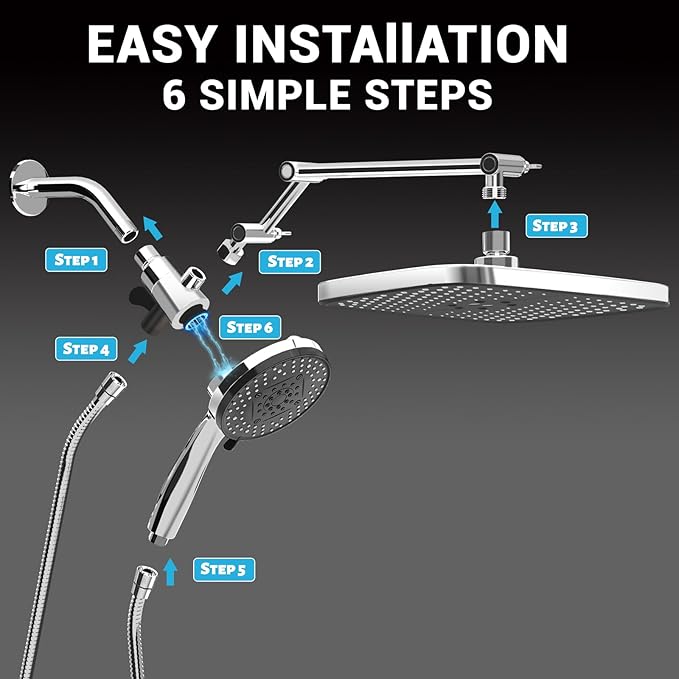 EASY INSTAllATION
6 SIMPLE STEPS

STEP 1

STEP 2

STEP 3

STEP 4

STEP 6

STEP 5