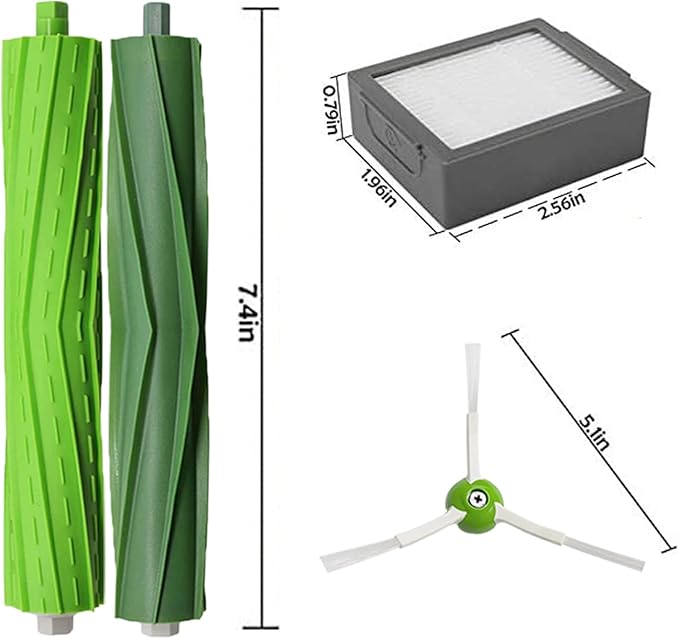 7.4in

0.79in

1.96in

2.56in

5.1in