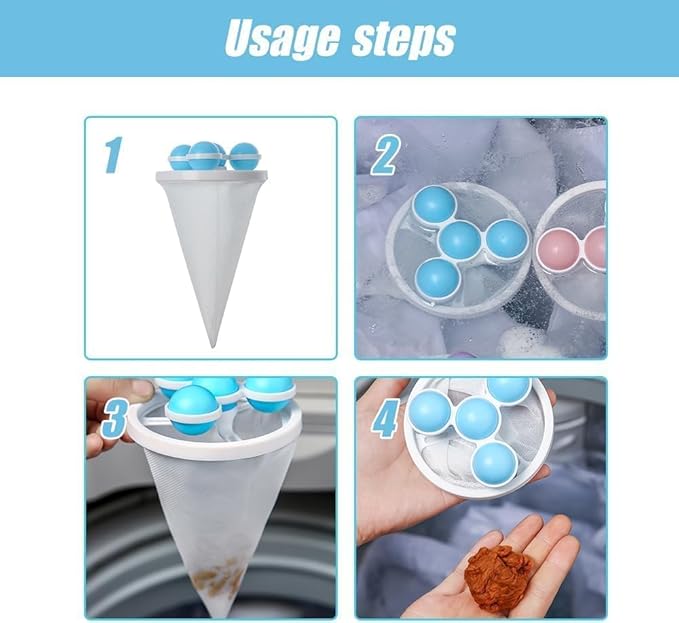 Usage steps

1

2

3

4