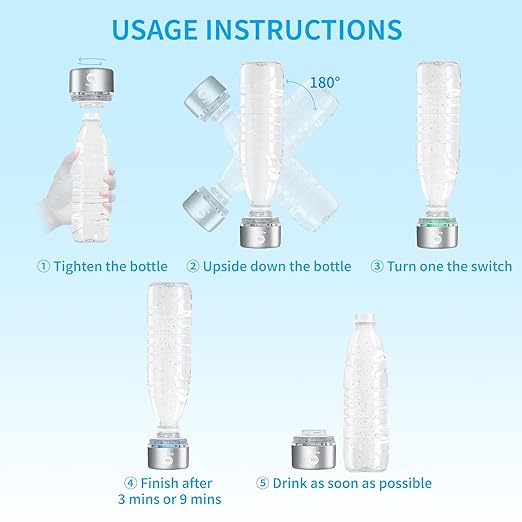 USAGE INSTRUCTIONS

180°

① Tighten the bottle

② Upside down the bottle

③ Turn one the switch

④ Finish after 3 mins or 9 mins

⑤ Drink as soon as possible