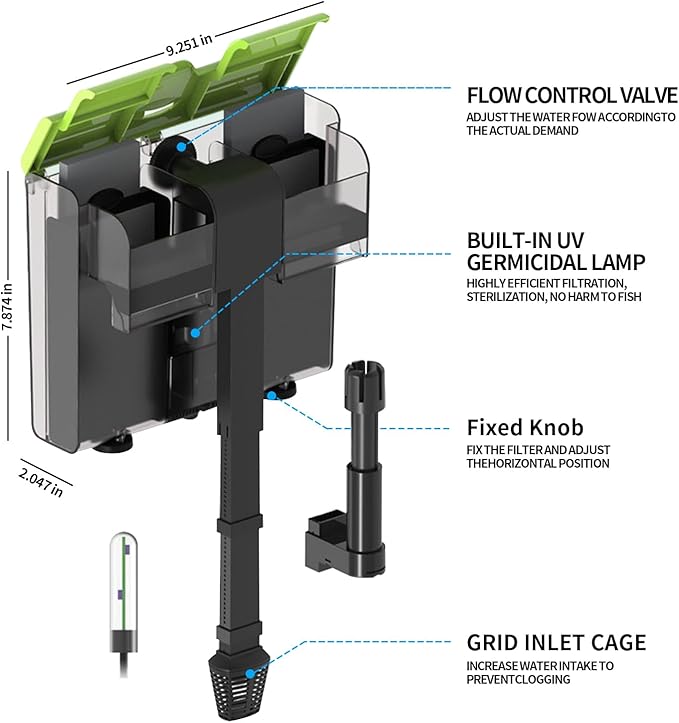 9.251 in

7.874 in

2.047 in

FLOW CONTROL VALVE
ADJUST THE WATER FOW ACCORDINGTO THE ACTUAL DEMAND

BUILT-IN UV GERMICIDAL LAMP
HIGHLY EFFICIENT FILTRATION, STERILIZATION, NO HARM TO FISH

Fixed Knob
FIX THE FILTER AND ADJUST THEHORIZONTAL POSITION

GRID INLET CAGE
INCREASE WATER INTAKE TO PREVENTCLOGGING