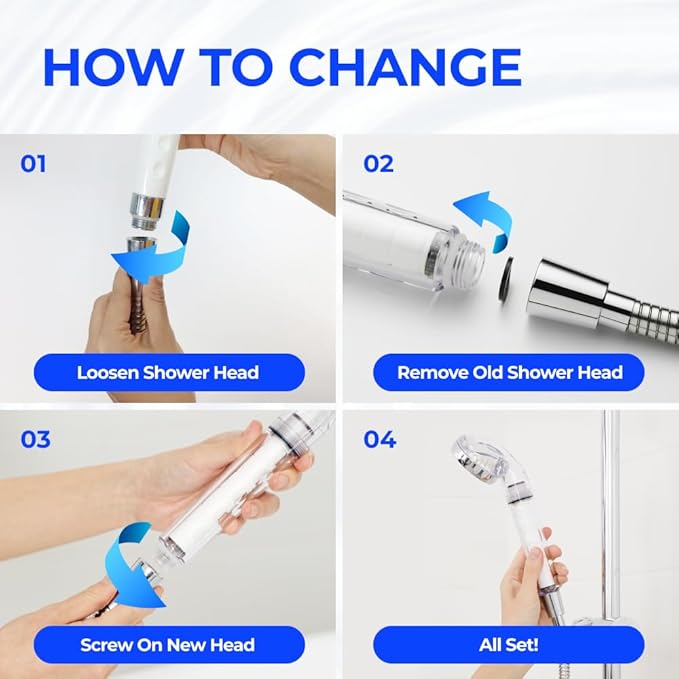 HOW TO CHANGE

01

Loosen Shower Head

02

Remove Old Shower Head

03

Screw On New Head

04

All Set!