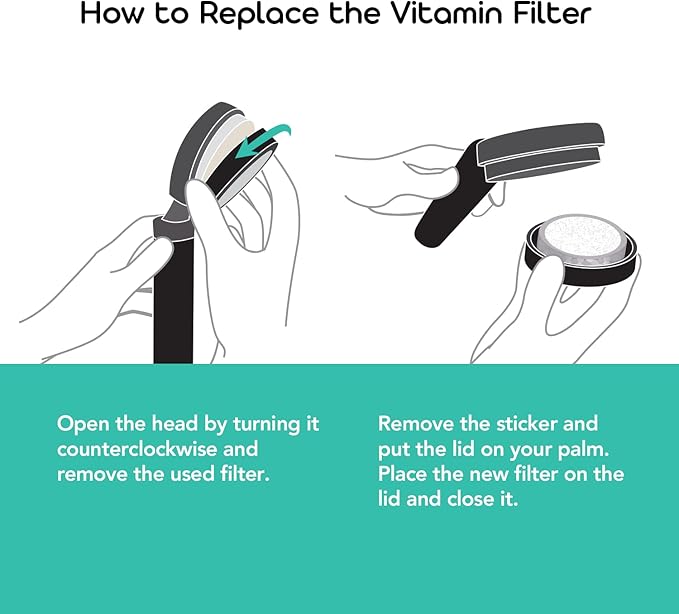 How to Replace the Vitamin Filter

Open the head by turning it counterclockwise and remove the used filter.

Remove the sticker and put the lid on your palm. Place the new filter on the lid and close it.