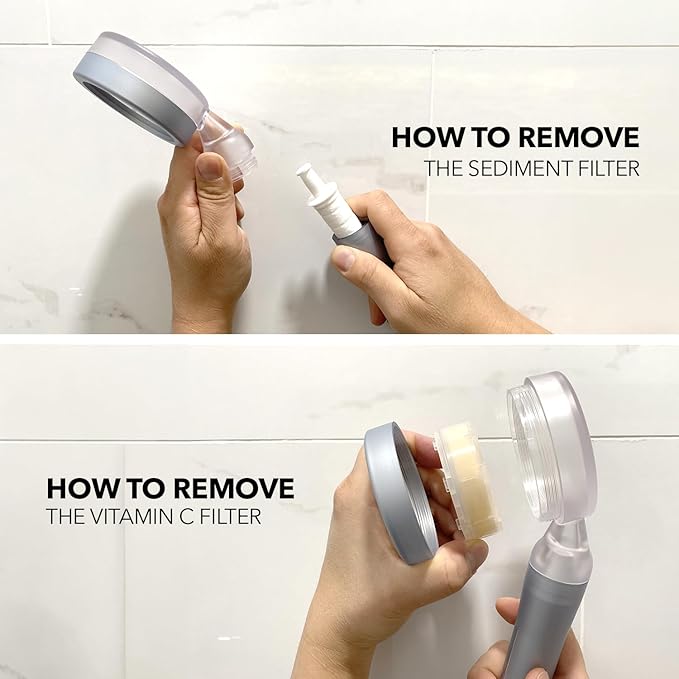 HOW TO REMOVE
THE SEDIMENT FILTER

HOW TO REMOVE
THE VITAMIN C FILTER