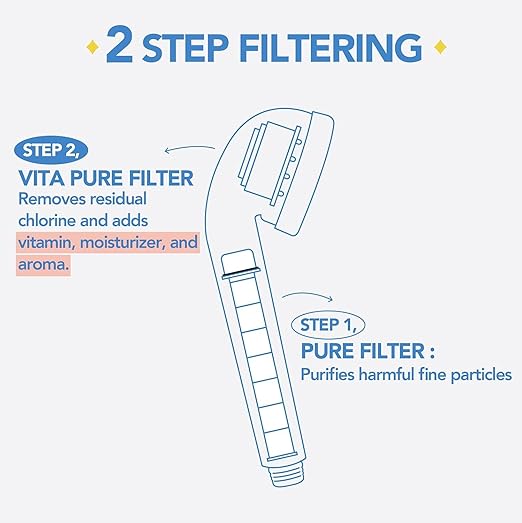 2 STEP FILTERING

STEP 2,
VITA PURE FILTER
Removes residual chlorine and adds vitamin, moisturizer, and aroma.

STEP 1,
PURE FILTER :
Purifies harmful fine particles