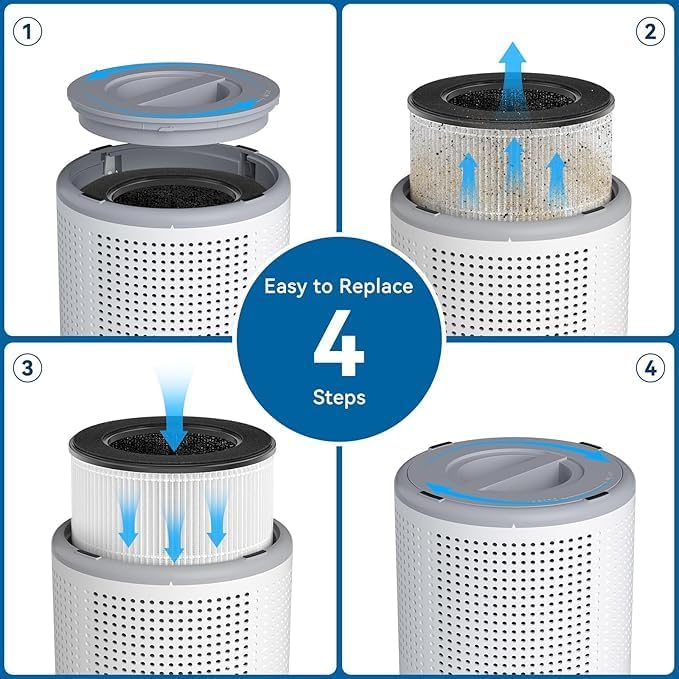 1

2

Easy to Replace
4
Steps

3

4