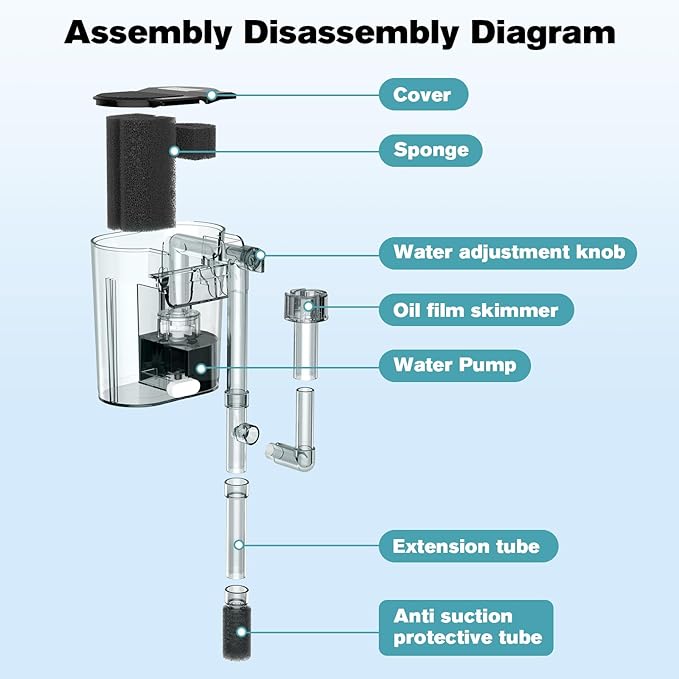 Assembly Disassembly Diagram

Cover

Sponge

Water adjustment knob

Oil film skimmer

Water Pump

Extension tube

Anti suction protective tube