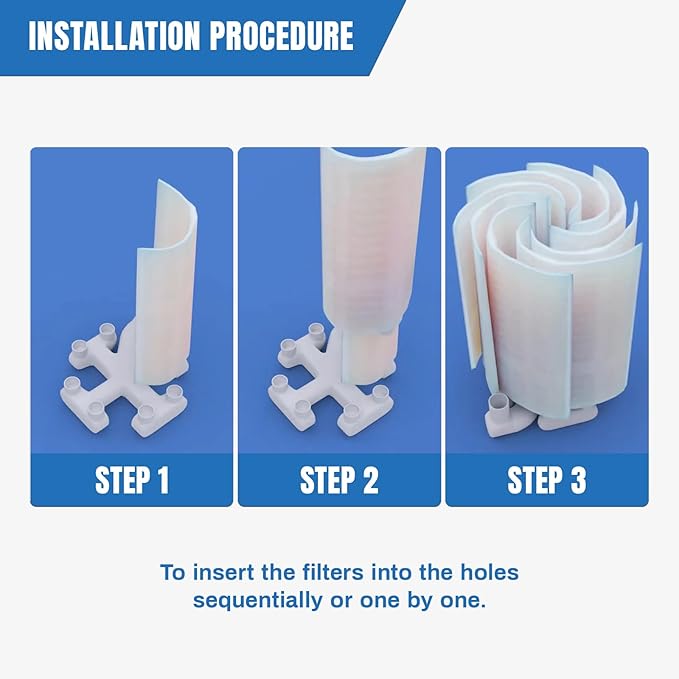 INSTALLATION PROCEDURE

STEP 1

STEP 2

STEP 3

To insert the filters into the holes sequentially or one by one.