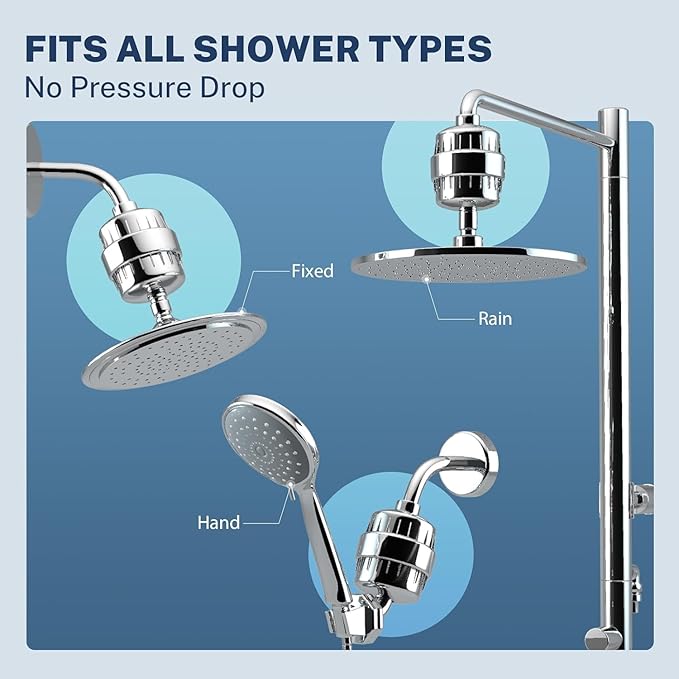 FITS ALL SHOWER TYPES
No Pressure Drop

Fixed

Rain

Hand