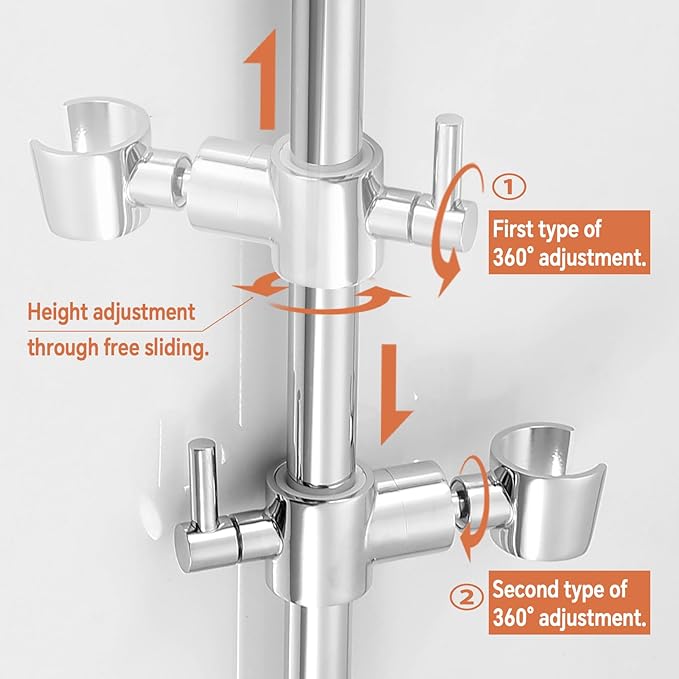 ①
First type of 360° adjustment.

Height adjustment through free sliding.

② Second type of 360° adjustment.