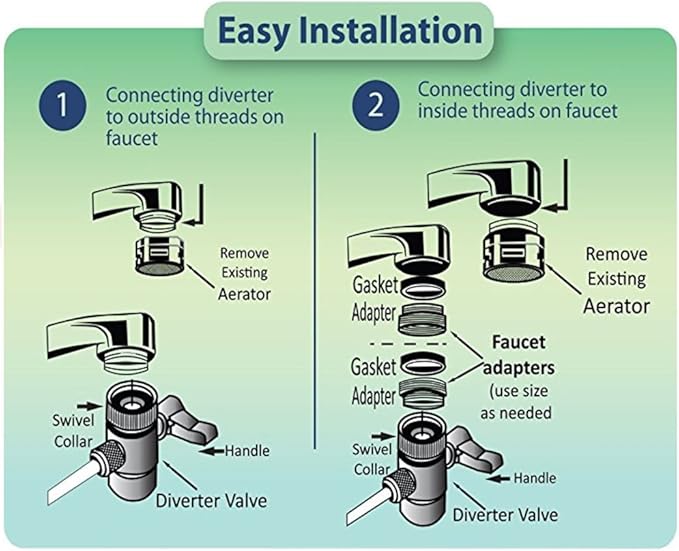 Easy Installation

1 Connecting diverter to outside threads on faucet

Remove Existing Aerator

Swivel Collar

Handle

Diverter Valve

2 Connecting diverter to inside threads on faucet

Remove Existing Aerator

Gasket

Adapter

Gasket

Adapter

Faucet adapters (use size as needed

Swivel Collar

Handle

Diverter Valve