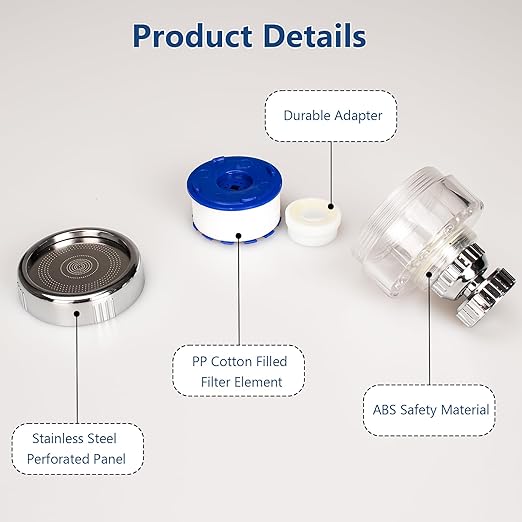 Product Details

Durable Adapter

PP Cotton Filled Filter Element

ABS Safety Material

Stainless Steel Perforated Panel