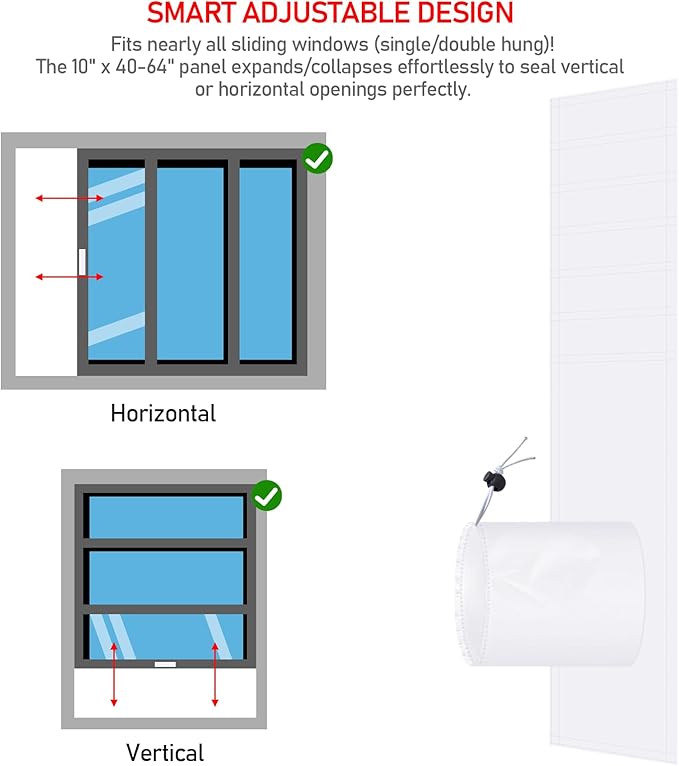 SMART ADJUSTABLE DESIGN

Fits nearly all sliding windows (single/double hung)! The 10" x 40-64" panel expands/collapses effortlessly to seal vertical or horizontal openings perfectly.

Horizontal

Vertical