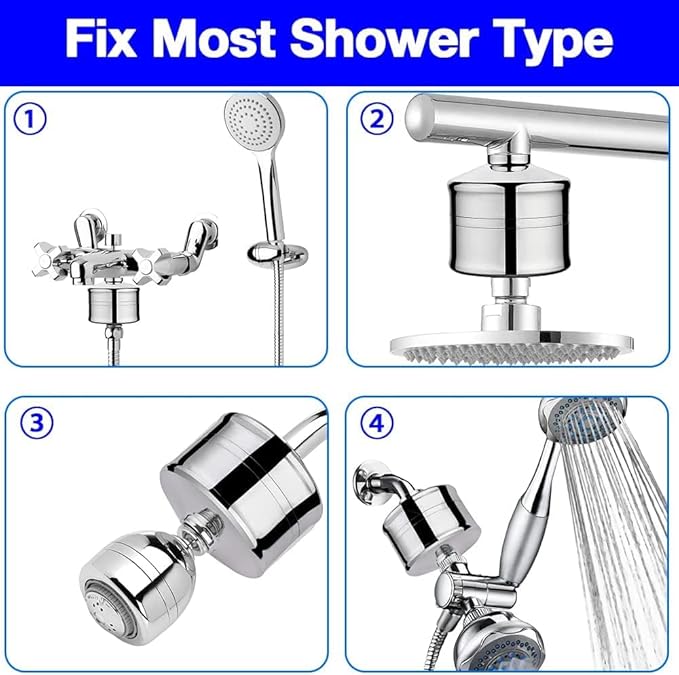 Fix Most Shower Type

①

②

③

④