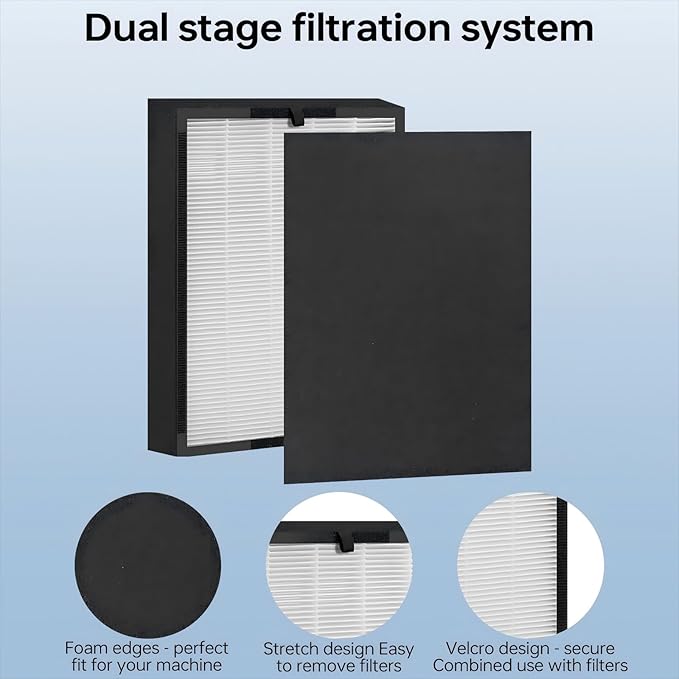 Dual stage filtration system

Foam edges - perfect fit for your machine

Stretch design Easy to remove filters

Velcro design - secure Combined use with filters