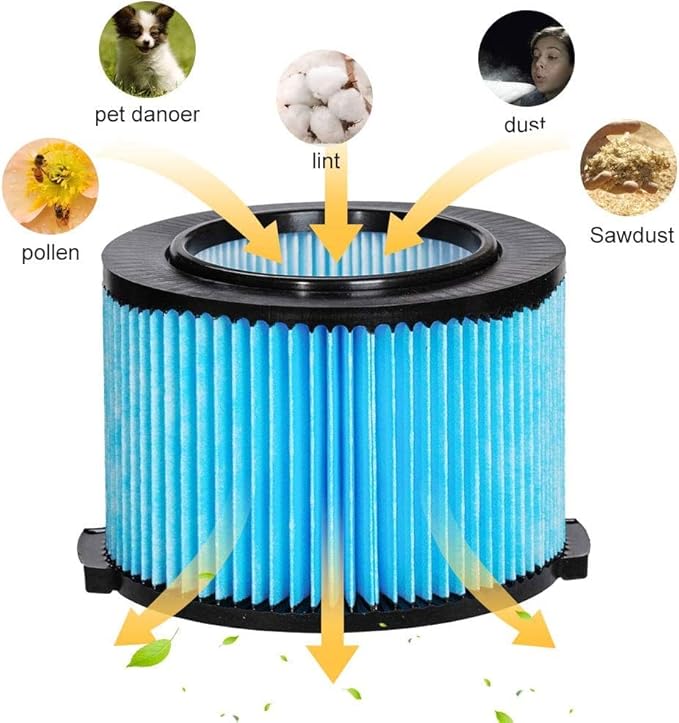 pet danoer

lint

dust

pollen

Sawdust