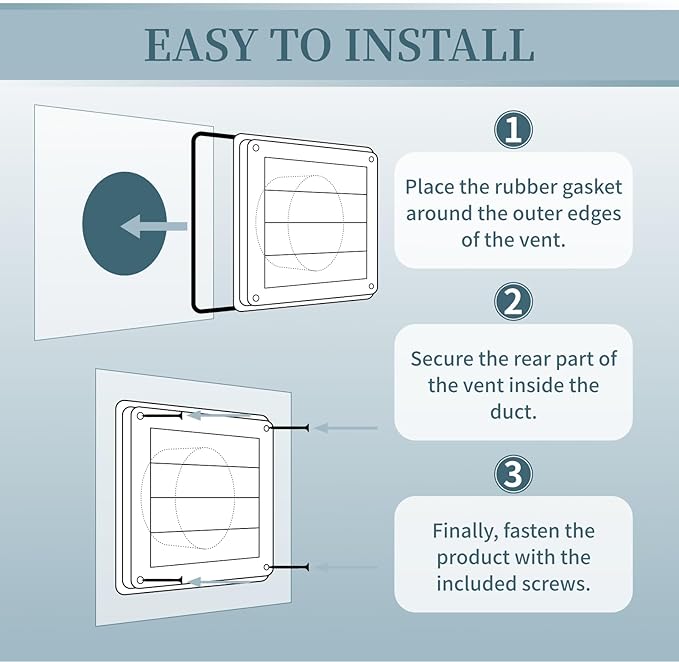 EASY TO INSTALL

1

Place the rubber gasket around the outer edges of the vent.

2

Secure the rear part of the vent inside the duct.

3

Finally, fasten the product with the included screws.