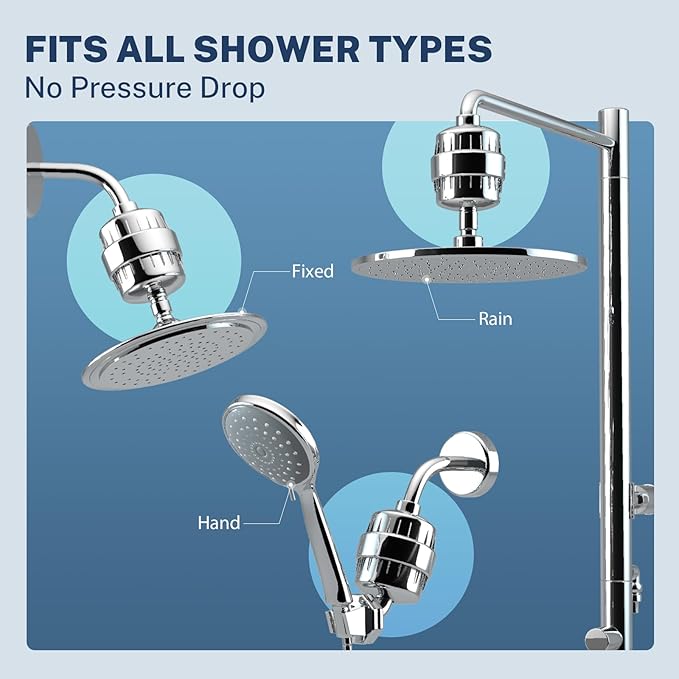 FITS ALL SHOWER TYPES
No Pressure Drop

Fixed

Rain

Hand