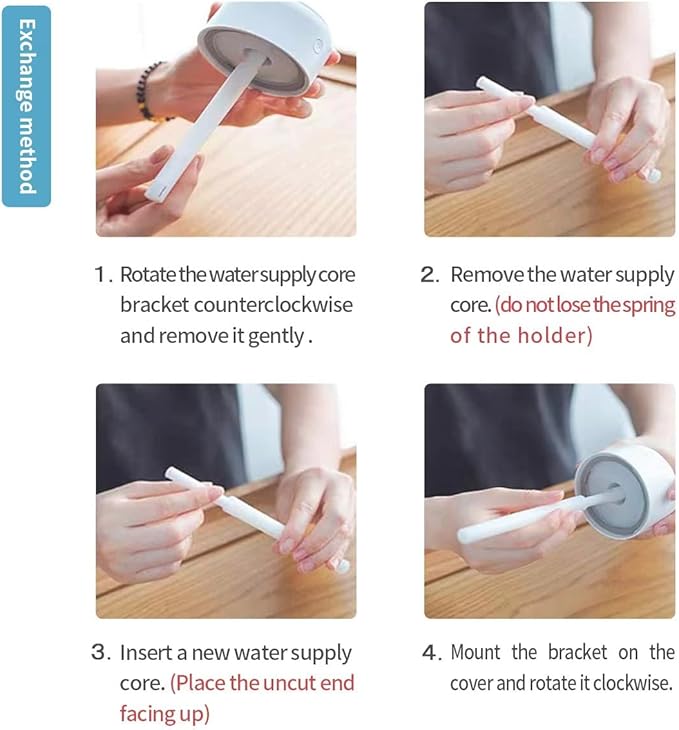 Exchange method

1. Rotate the water supply core bracket counterclockwise and remove it gently .

2. Remove the water supply core. (do not lose the spring of the holder)

3. Insert a new water supply core. (Place the uncut end facing up)

4. Mount the bracket on the cover and rotate it clockwise.