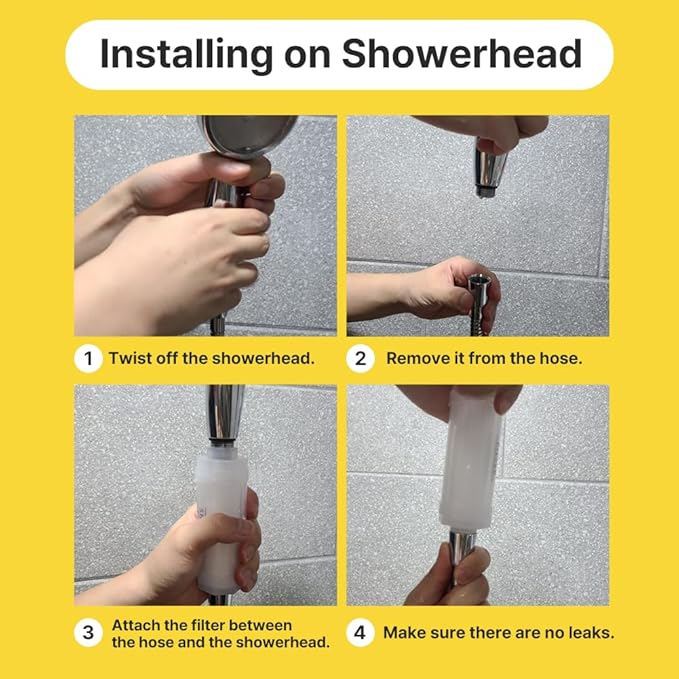 Installing on Showerhead

1 Twist off the showerhead.

2 Remove it from the hose.

3 Attach the filter between the hose and the showerhead.

4 Make sure there are no leaks.