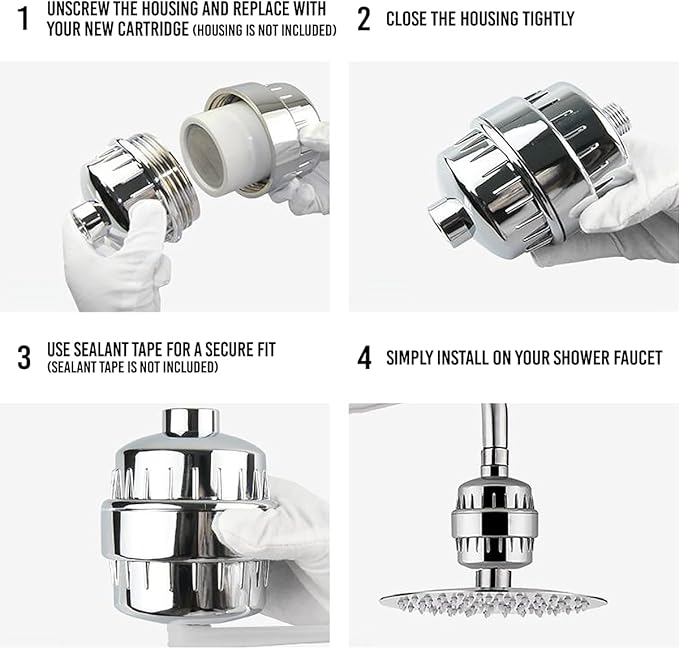 1 UNSCREW THE HOUSING AND REPLACE WITH YOUR NEW CARTRIDGE (HOUSING IS NOT INCLUDED)

2 CLOSE THE HOUSING TIGHTLY

3 USE SEALANT TAPE FOR A SECURE FIT (SEALANT TAPE IS NOT INCLUDED)

4 SIMPLY INSTALL ON YOUR SHOWER FAUCET