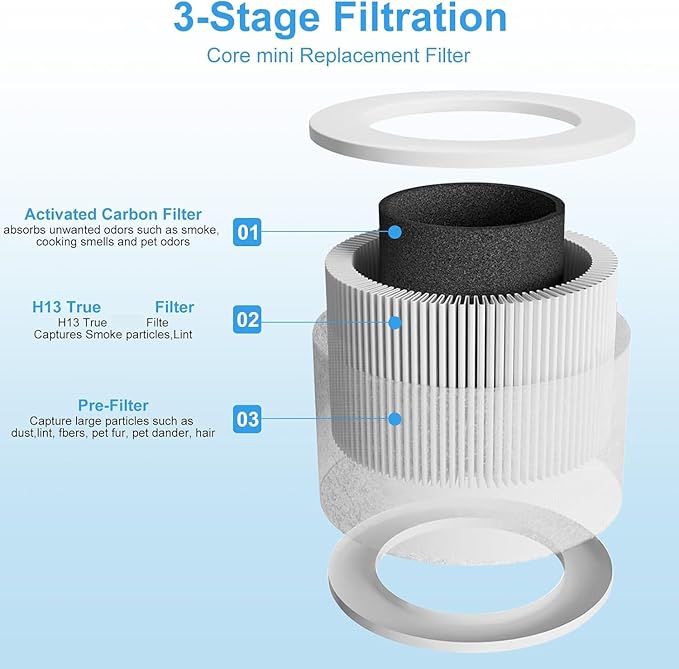 3-Stage Filtration

Core mini Replacement Filter

Activated Carbon Filter
absorbs unwanted odors such as smoke, cooking smells and pet odors

01

H13 True Filter
H13 True Filte
Captures Smoke particles,Lint

02

Pre-Filter
Capture large particles such as dust,lint, fbers, pet fur, pet dander, hair

03