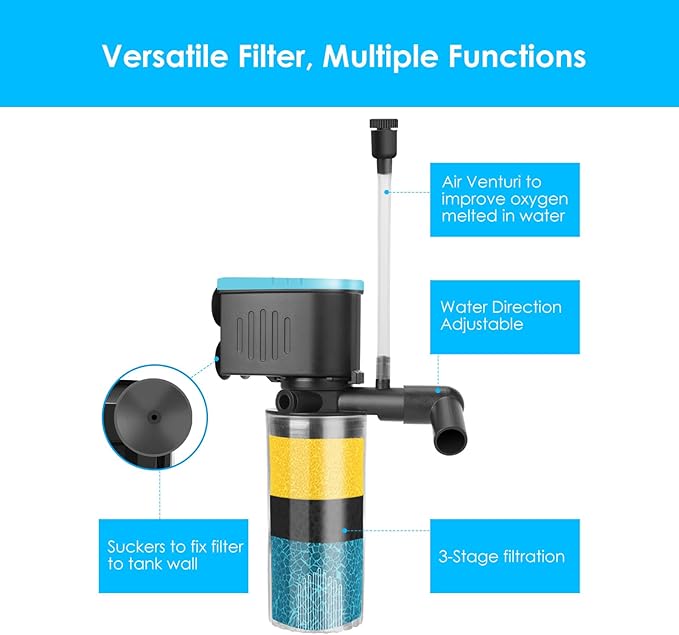 Versatile Filter, Multiple Functions

Air Venturi to improve oxygen melted in water

Water Direction Adjustable

Suckers to fix filter to tank wall

3-Stage filtration