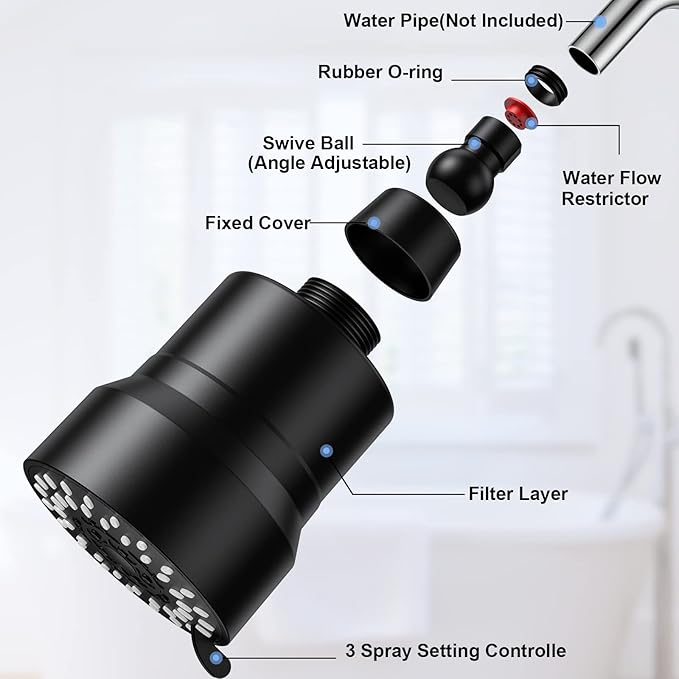 Water Pipe(Not Included)

Rubber O-ring

Swive Ball
(Angle Adjustable)

Water Flow
Restrictor

Fixed Cover

Filter Layer

3 Spray Setting Controlle