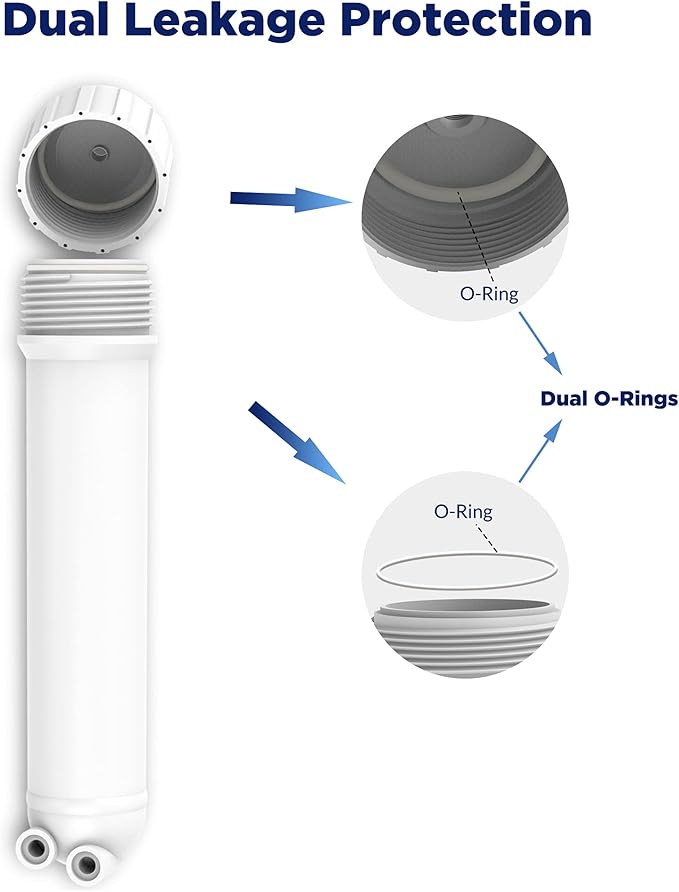 Dual Leakage Protection

O-Ring

Dual O-Rings

O-Ring