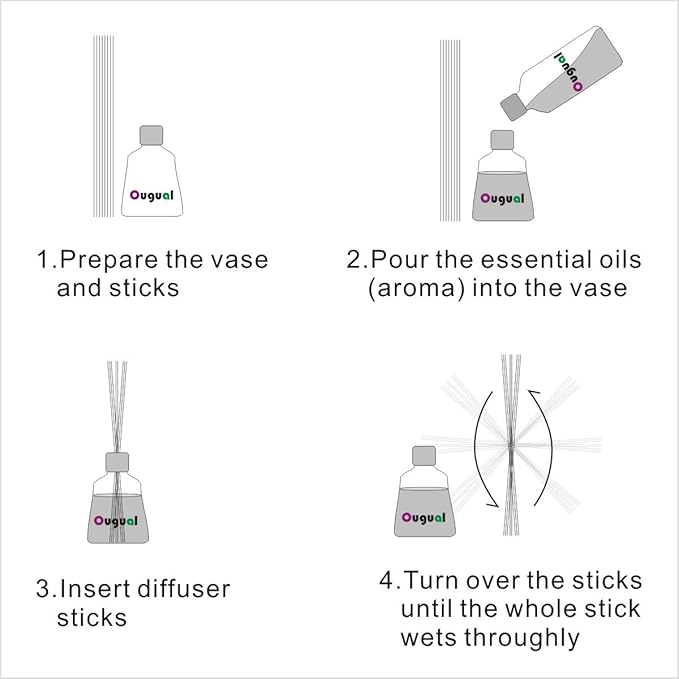 Ougual

1.Prepare the vase and sticks

Ougual

Ougual

2.Pour the essential oils (aroma) into the vase

Ougual

3.Insert diffuser sticks

Ougual

4.Turn over the sticks until the whole stick wets throughly