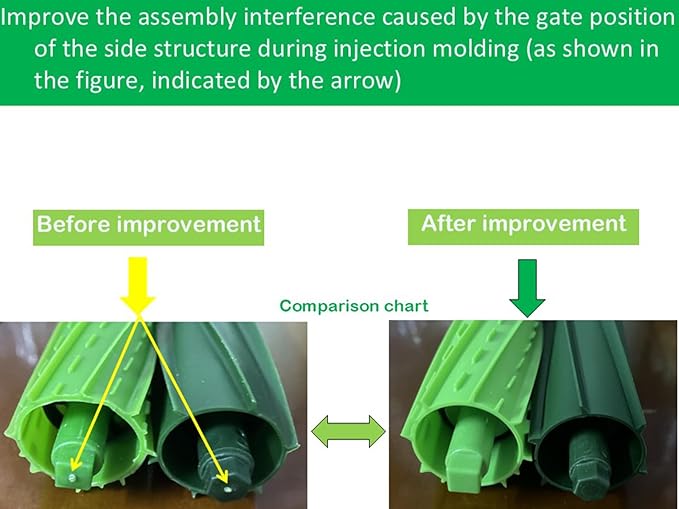 Improve the assembly interference caused by the gate position of the side structure during injection molding (as shown in the figure, indicated by the arrow)

Before improvement

After improvement

Comparison chart