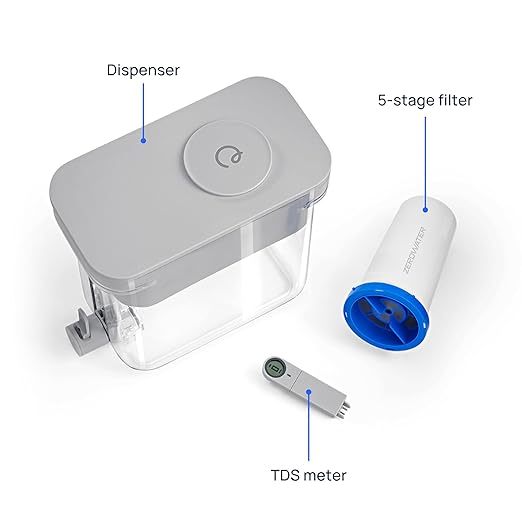 Dispenser

5-stage filter

ZEROWATER

TDS meter