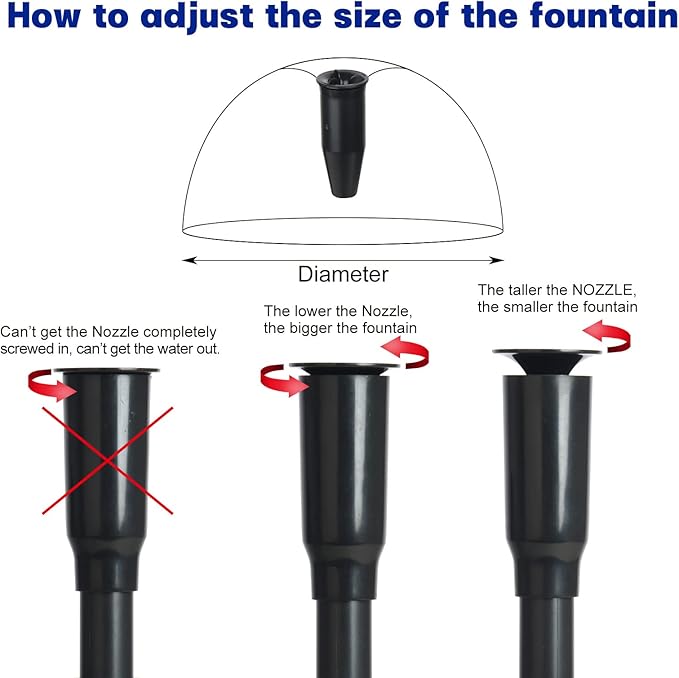 How to adjust the size of the fountain

Diameter

Can't get the Nozzle completely screwed in, can't get the water out.

The lower the Nozzle, the bigger the fountain

The taller the NOZZLE, the smaller the fountain