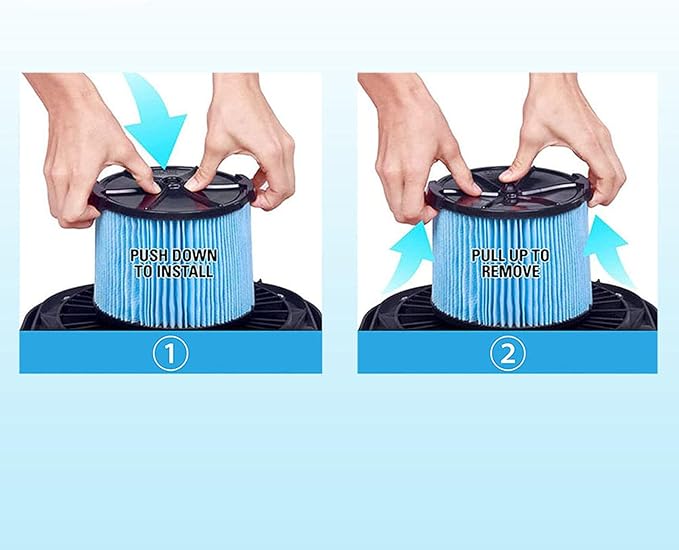 PUSH DOWN
TO INSTALL

1

PULL UP TO
REMOVE

2