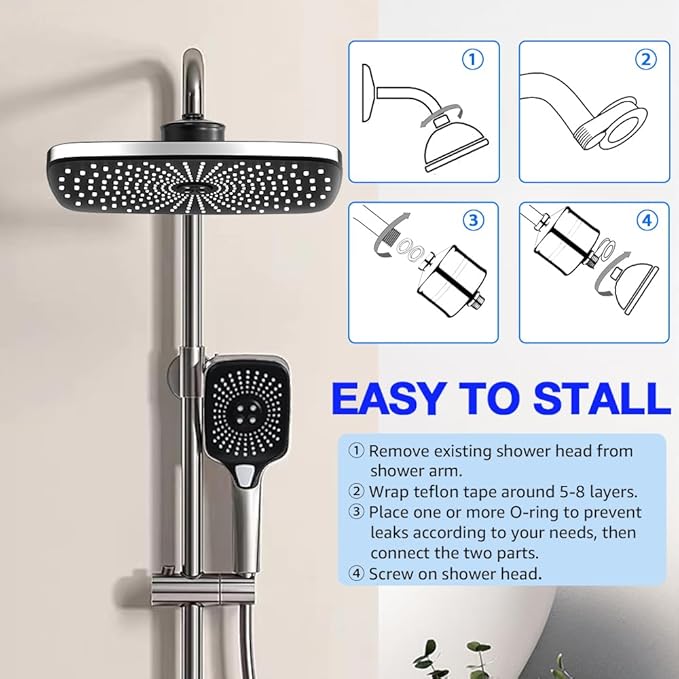 ①

②

③

④

EASY TO STALL

① Remove existing shower head from shower arm.
② Wrap teflon tape around 5-8 layers.
③ Place one or more O-ring to prevent leaks according to your needs, then connect the two parts.
④ Screw on shower head.